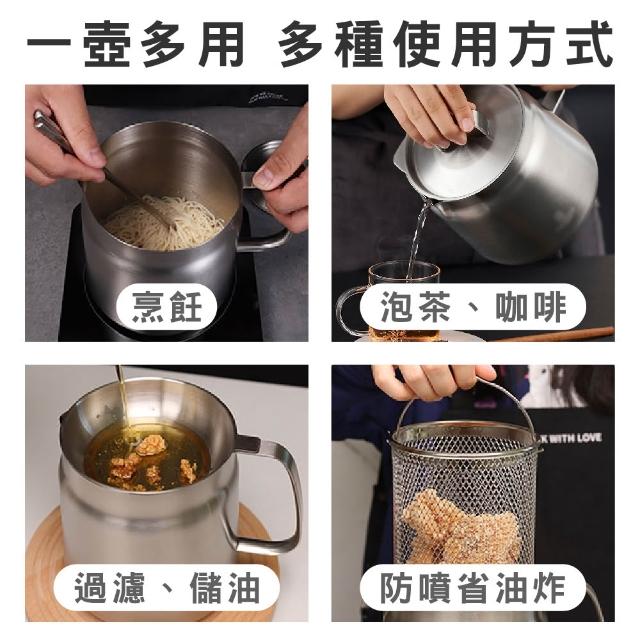 一壺多用 多種使用方式

烹飪

泡茶、咖啡

過濾、儲油

K WITH LOVE

防噴省油炸