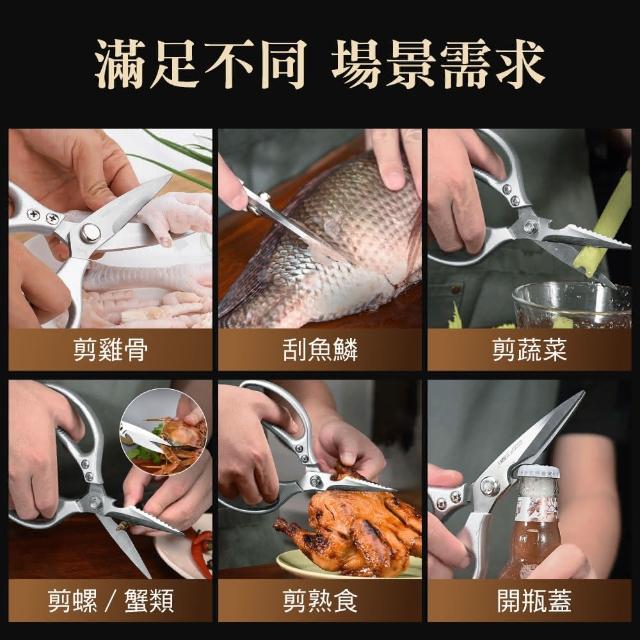 滿足不同 場景需求

剪雞骨

刮魚鱗

剪蔬菜

剪螺 / 蟹類

剪熟食

開瓶蓋