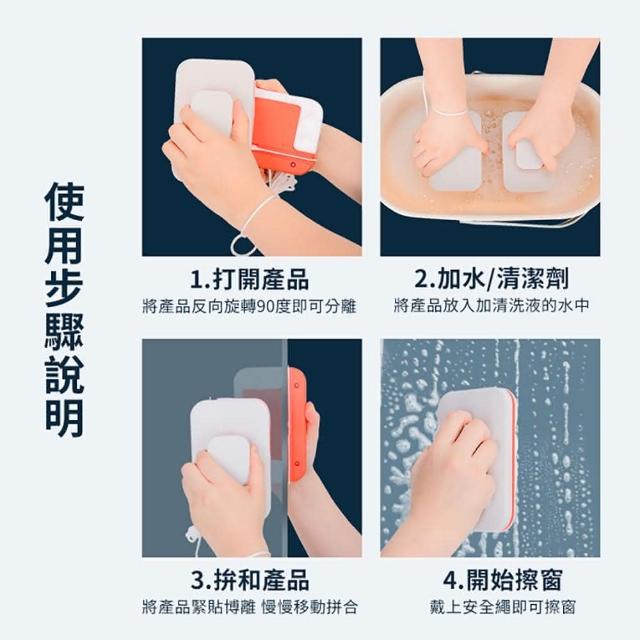 使用步驟說明

1.打開產品
將產品反向旋轉90度即可分離

2.加水/清潔劑
將產品放入加清洗液的水中

3.拚和產品
將產品緊貼博離 慢慢移動拼合

4.開始擦窗
戴上安全繩即可擦窗