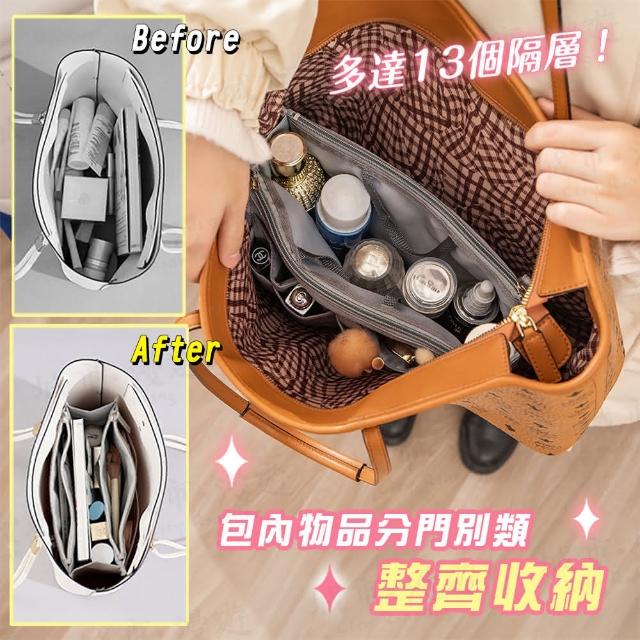 Before

多達13個隔層！

After

包內物品分門別類

整齊收納