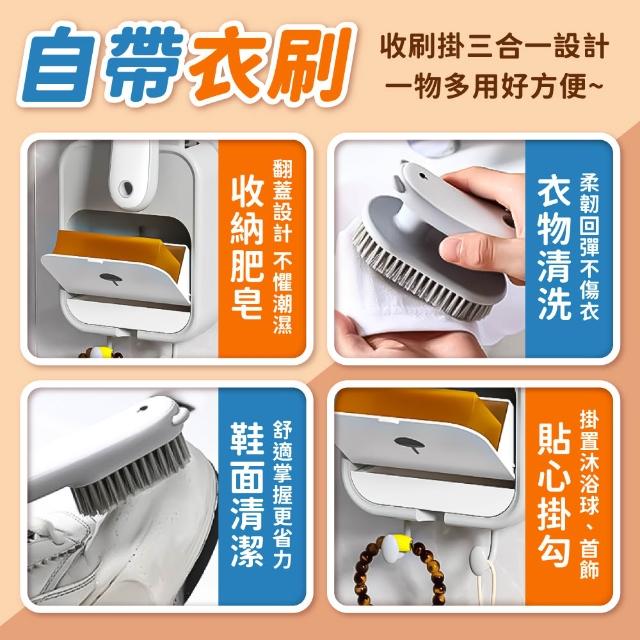 自帶衣刷

收刷掛三合一設計
一物多用好方便~

收納肥皂
翻蓋設計 不懼潮濕

衣物清洗
柔韌回彈不傷衣

鞋面清潔
舒適掌握更省力

貼心掛勾
掛置沐浴球、首飾