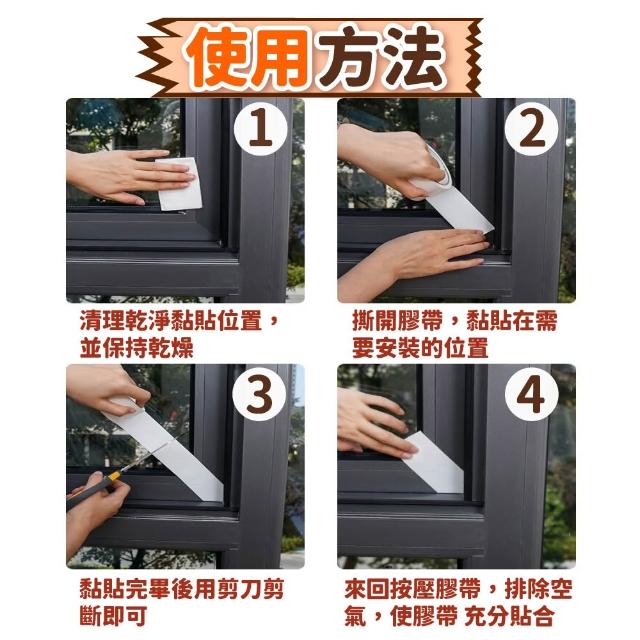 使用方法

1

清理乾淨黏貼位置，並保持乾燥

2

撕開膠帶，黏貼在需要安裝的位置

3

黏貼完畢後用剪刀剪斷即可

4

來回按壓膠帶，排除空氣，使膠帶 充分貼合