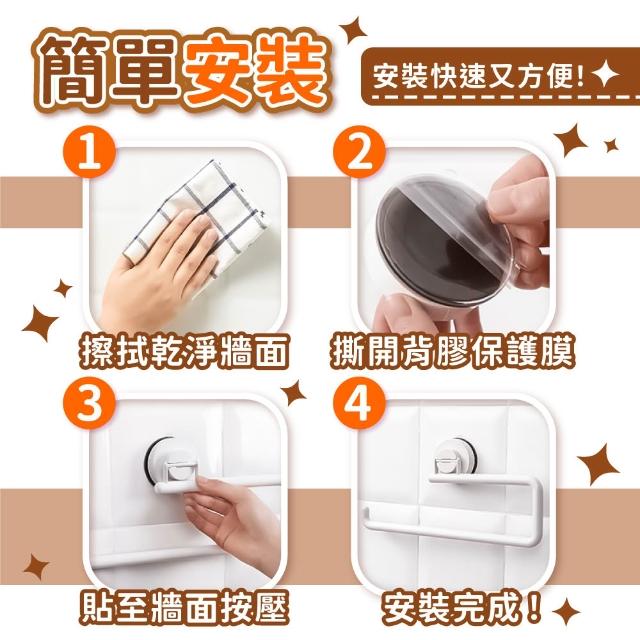 簡單安裝

安裝快速又方便!

1

擦拭乾淨牆面

2

撕開背膠保護膜

3

貼至牆面按壓

4

安裝完成!