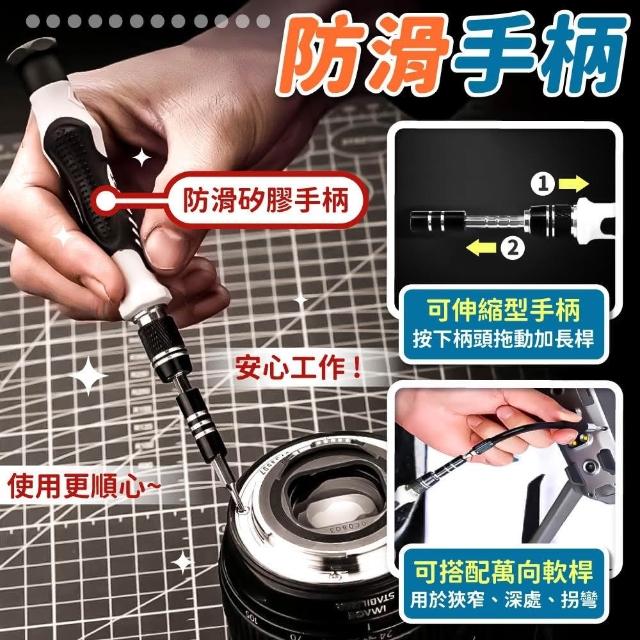 防滑手柄

防滑矽膠手柄

1

2

可伸縮型手柄
按下柄頭拖動加長桿

安心工作！

使用更順心~

可搭配萬向軟桿
用於狹窄、深處、拐彎