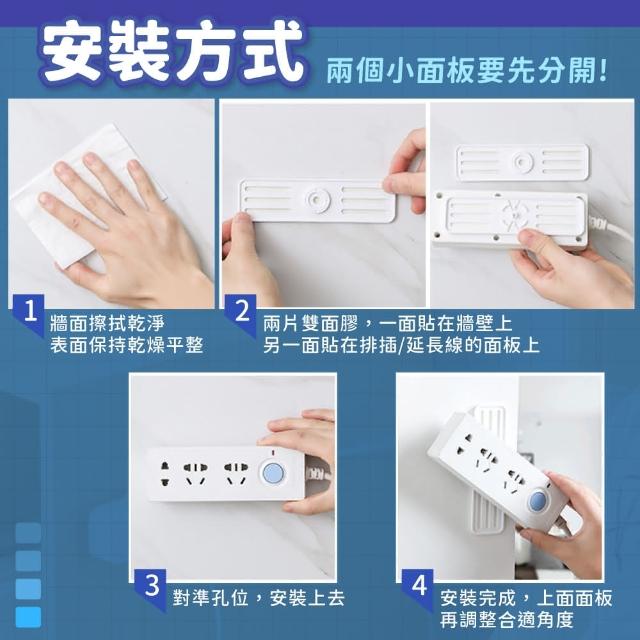 安裝方式

兩個小面板要先分開!

1
牆面擦拭乾淨
表面保持乾燥平整

2
兩片雙面膠，一面貼在牆壁上
另一面貼在排插/延長線的面板上

3
對準孔位，安裝上去

4
安裝完成，上面面板
再調整合適角度