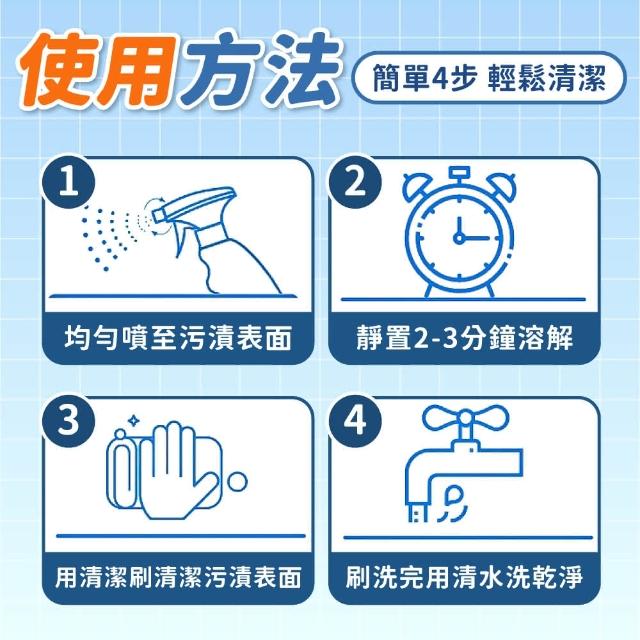 使用方法
簡單4步 輕鬆清潔

1
均勻噴至污漬表面

2
靜置2-3分鐘溶解

3
用清潔刷清潔污漬表面

4
刷洗完用清水洗乾淨