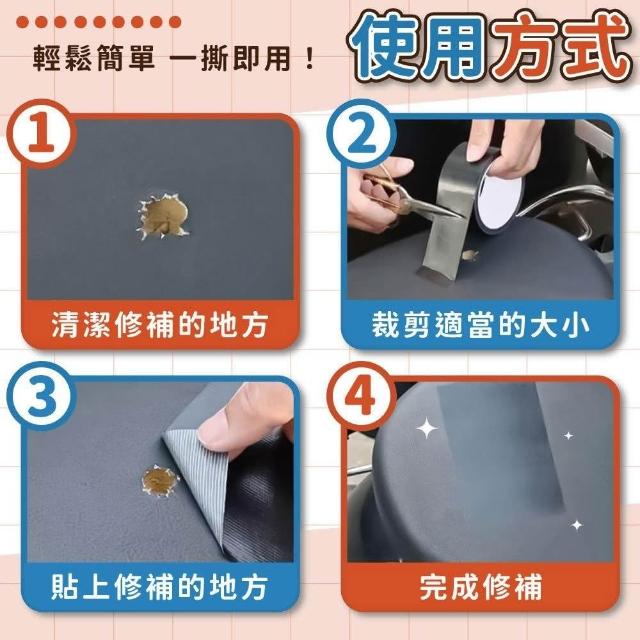 輕鬆簡單 一撕即用！

使用方式

1
清潔修補的地方

2
裁剪適當的大小

3
貼上修補的地方

4
完成修補