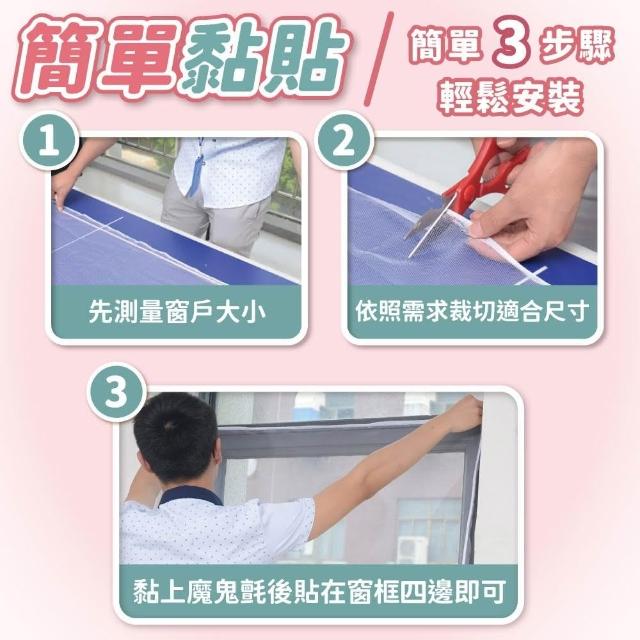 簡單黏貼

簡單 3 步驟
輕鬆安裝

1
先測量窗戶大小

2
依照需求裁切適合尺寸

3
黏上魔鬼氈後貼在窗框四邊即可