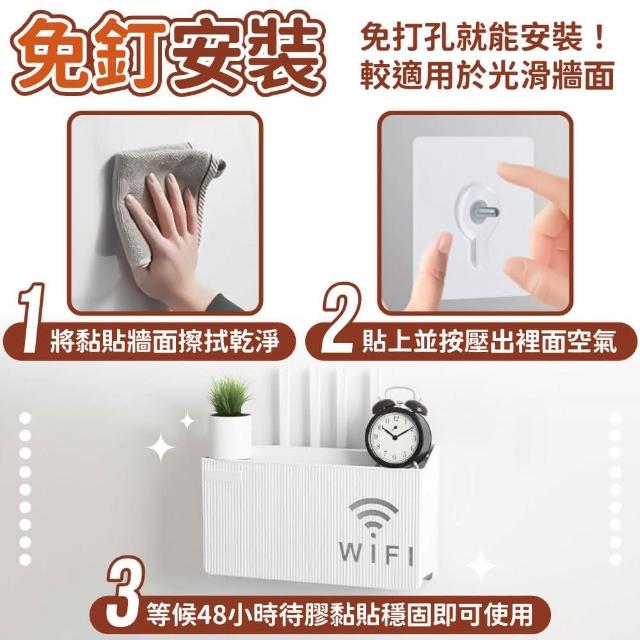 免釘安裝

免打孔就能安裝！
較適用於光滑牆面

1 將黏貼牆面擦拭乾淨

2 貼上並按壓出裡面空氣

WIFI

3 等候48小時待膠黏貼穩固即可使用