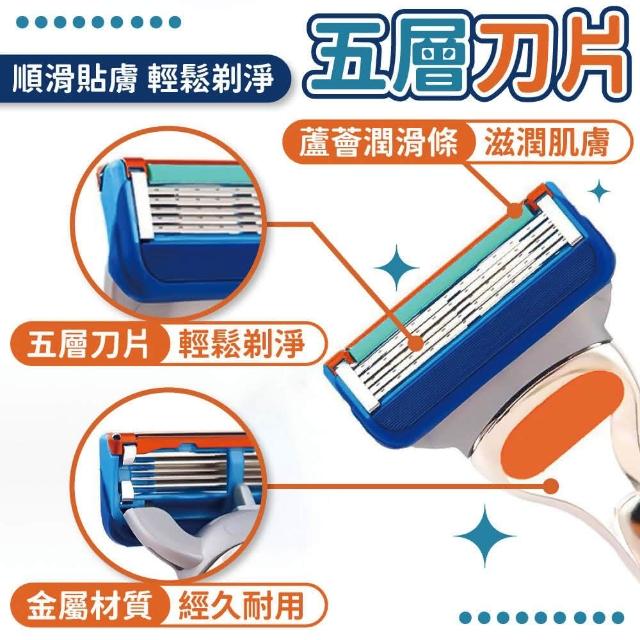 順滑貼膚 輕鬆剃淨

五層刀片

蘆薈潤滑條 滋潤肌膚

五層刀片 輕鬆剃淨

金屬材質 經久耐用