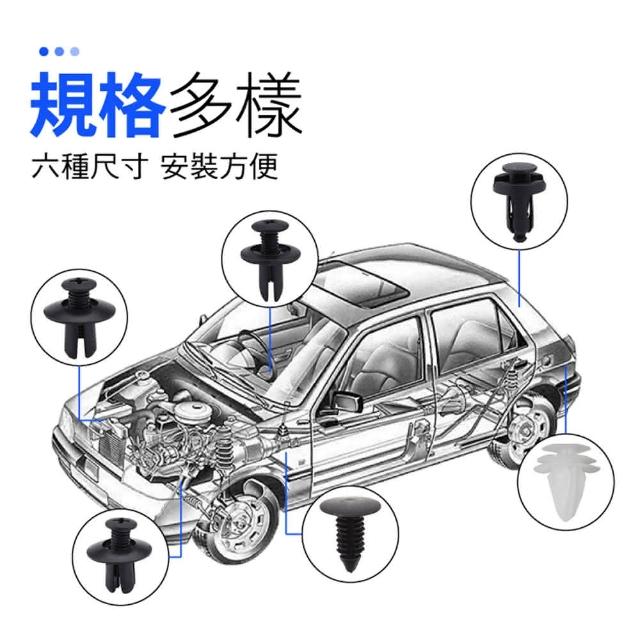 規格多樣

六種尺寸 安裝方便