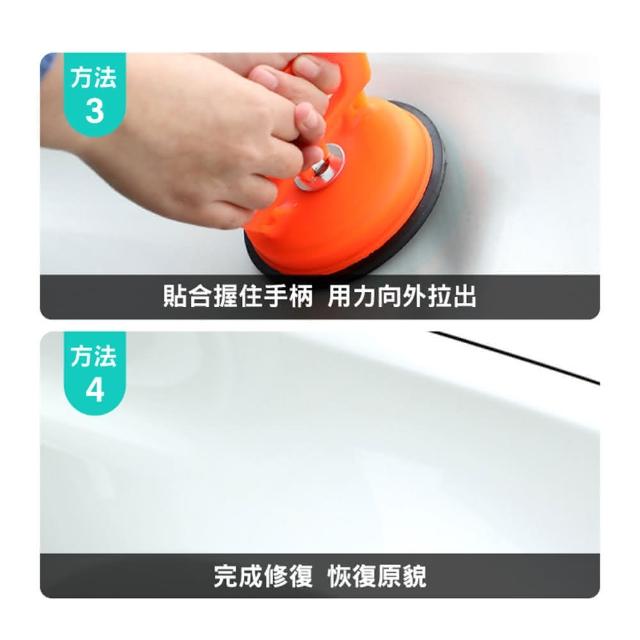 方法
3

貼合握住手柄 用力向外拉出

方法
4

完成修復 恢復原貌