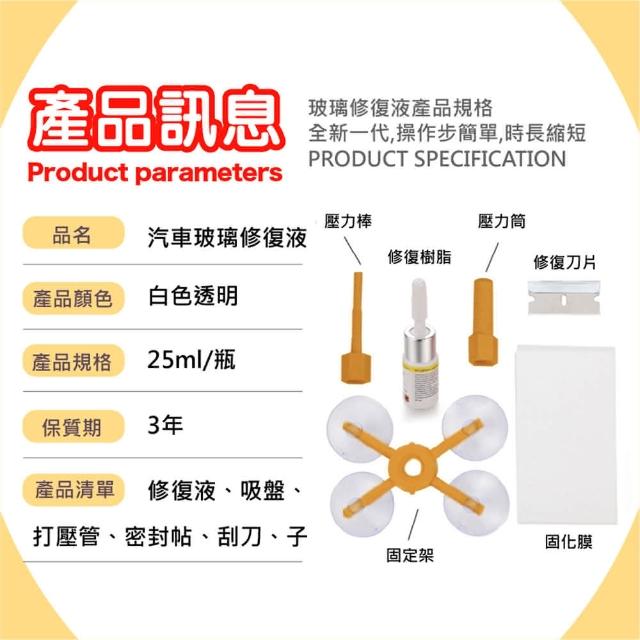 產品訊息
Product parameters

玻璃修復液產品規格
全新一代,操作步簡單,時長縮短
PRODUCT SPECIFICATION

| 品名 | 汽車玻璃修復液 |
|---|---|
| 產品顏色 | 白色透明 |
| 產品規格 | 25ml/瓶 |
| 保質期 | 3年 |
| 產品清單 | 修復液、吸盤、打壓管、密封帖、刮刀、子 |

壓力棒
修復樹脂
壓力筒
修復刀片
固定架
固化膜