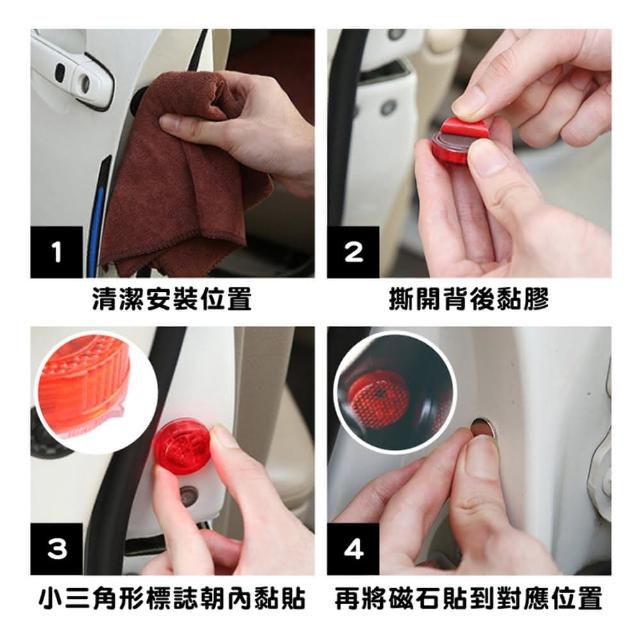 1

清潔安裝位置

2

撕開背後黏膠

3

小三角形標誌朝內黏貼

4

再將磁石貼到對應位置