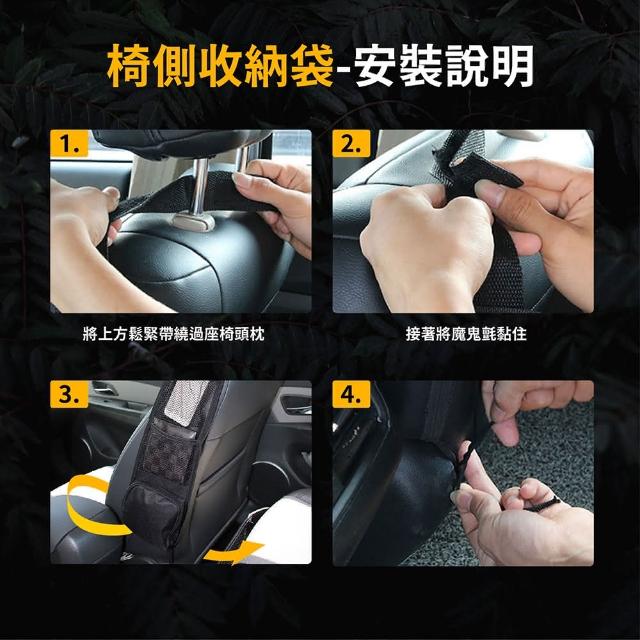 椅側收納袋-安裝說明

1.

將上方鬆緊帶繞過座椅頭枕

2.

接著將魔鬼氈黏住

3.

4.