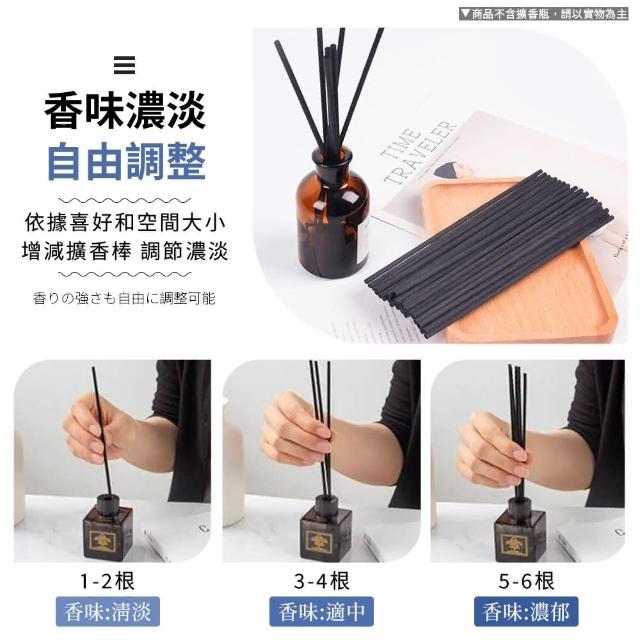 ▼商品不含擴香瓶，請以實物為主

香味濃淡
自由調整

依據喜好和空間大小
增減擴香棒 調節濃淡

香りの強さも自由に調整可能

TIME TRAVELER

1-2根
香味:清淡

3-4根
香味:適中

5-6根
香味:濃郁