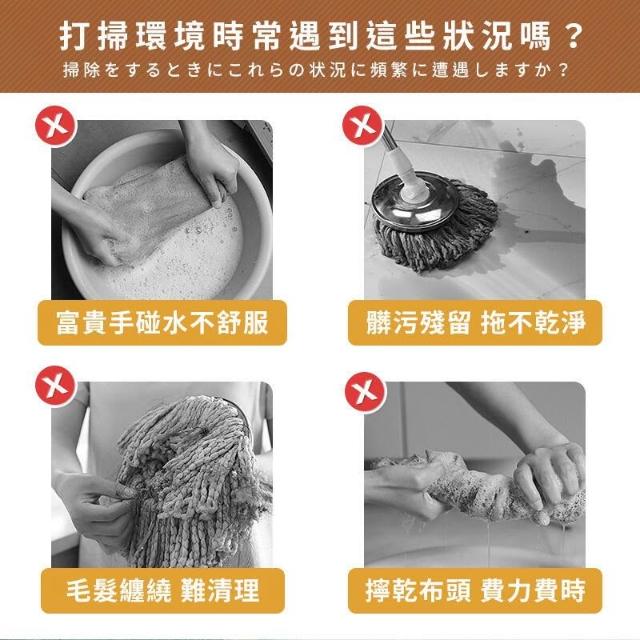 打掃環境時常遇到這些狀況嗎？

掃除をするときにこれらの状況に頻繁に遭遇しますか？

富貴手碰水不舒服

髒污殘留 拖不乾淨

毛髮纏繞 難清理

擰乾布頭 費力費時