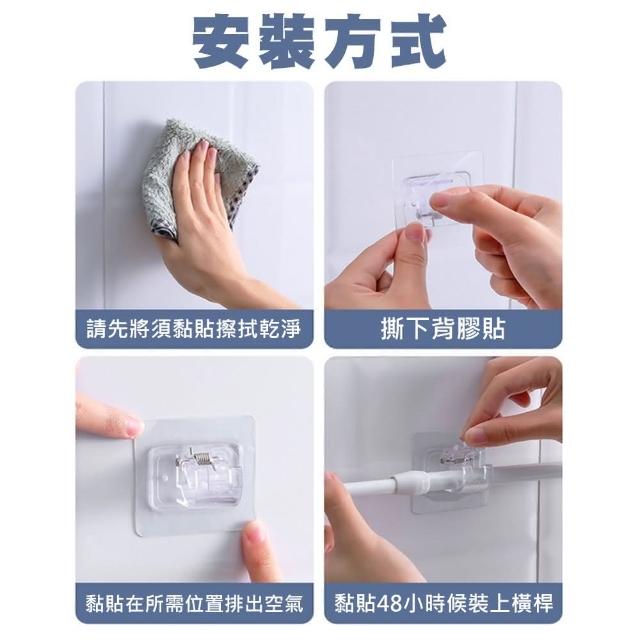 安裝方式

請先將須黏貼擦拭乾淨

撕下背膠貼

黏貼在所需位置排出空氣

黏貼48小時候裝上橫桿