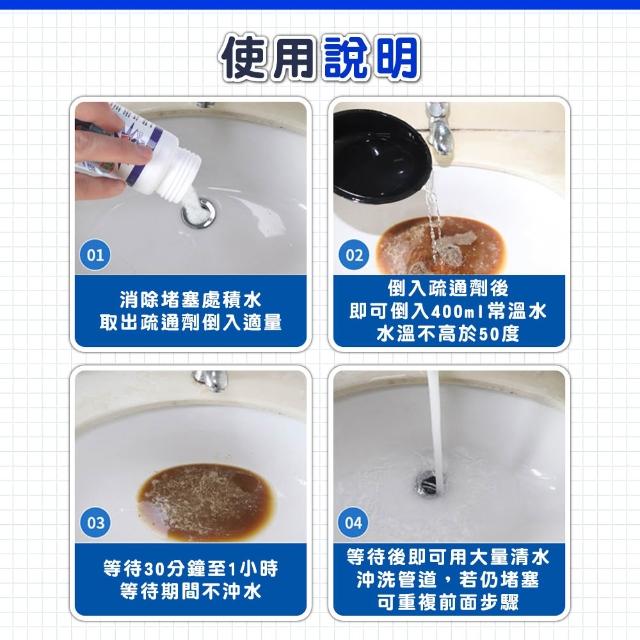 使用說明

01

消除堵塞處積水
取出疏通劑倒入適量

02

倒入疏通劑後
即可倒入400ml常溫水
水溫不高於50度

03

等待30分鐘至1小時
等待期間不沖水

04

等待後即可用大量清水
沖洗管道，若仍堵塞
可重複前面步驟