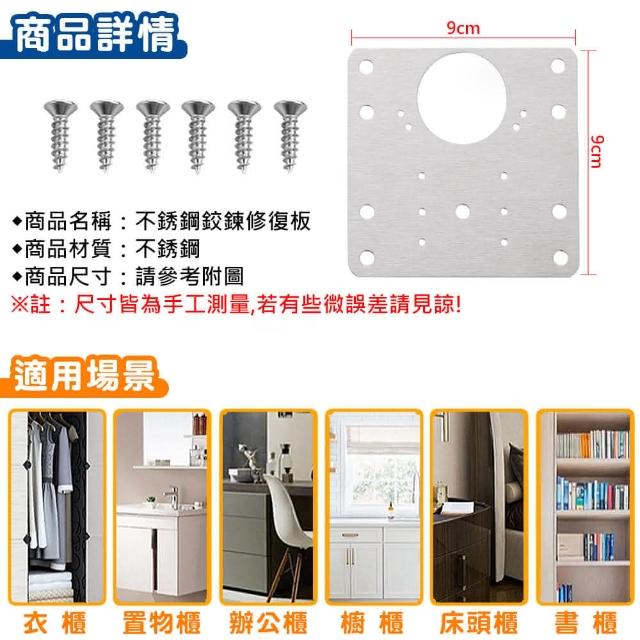 商品詳情

9cm

9cm

◆商品名稱：不銹鋼鉸鍊修復板
◆商品材質：不銹鋼
◆商品尺寸：請參考附圖
※註：尺寸皆為手工測量,若有些微誤差請見諒!

適用場景

衣櫃　置物櫃　辦公櫃　櫥櫃　床頭櫃　書櫃