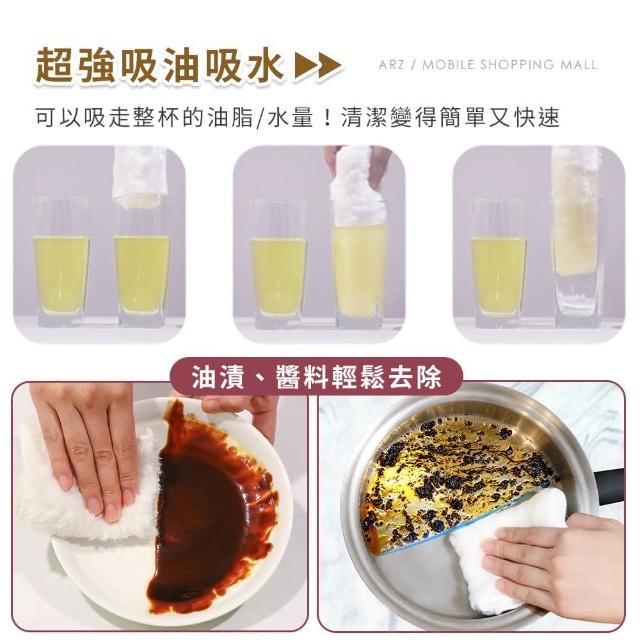 超強吸油吸水 ▶▶

ARZ / MOBILE SHOPPING MALL

可以吸走整杯的油脂/水量！清潔變得簡單又快速

油漬、醬料輕鬆去除