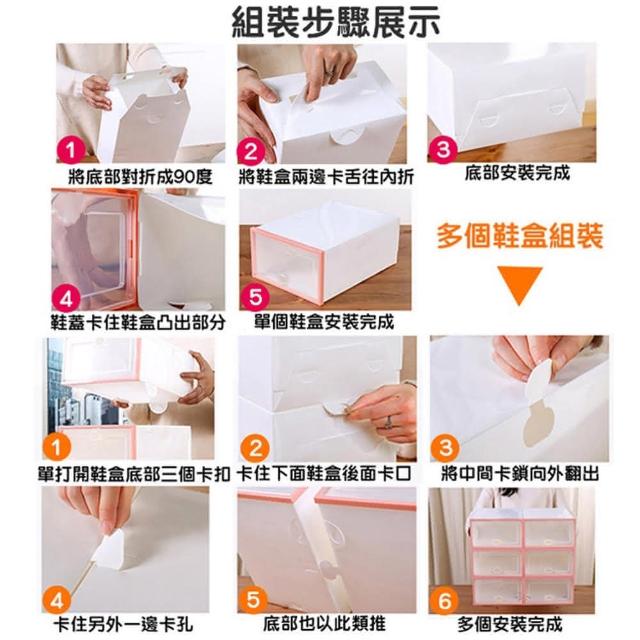 組裝步驟展示

1
將底部對折成90度

2
將鞋盒兩邊卡舌往內折

3
底部安裝完成

4
鞋蓋卡住鞋盒凸出部分

5
單個鞋盒安裝完成

多個鞋盒組裝

1
單打開鞋盒底部三個卡扣

2
卡住下面鞋盒後面卡口

3
將中間卡鎖向外翻出

4
卡住另外一邊卡孔

5
底部也以此類推

6
多個安裝完成