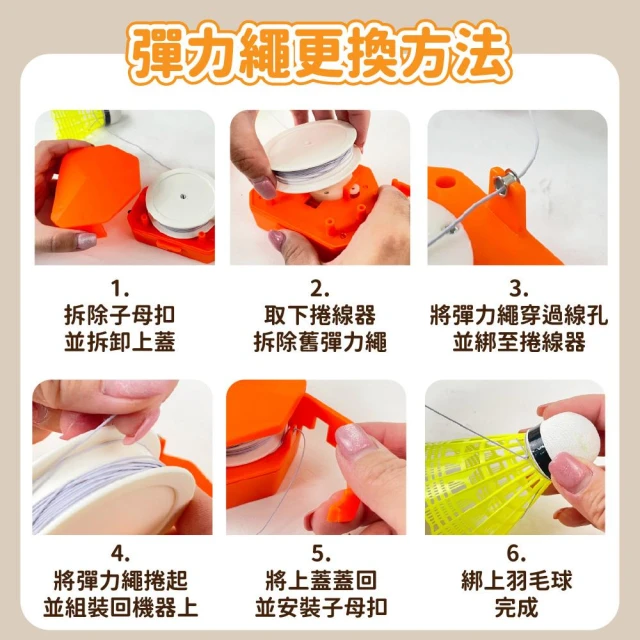 彈力繩更換方法

1.
拆除子母扣
並拆卸上蓋

2.
取下捲線器
拆除舊彈力繩

3.
將彈力繩穿過線孔
並綁至捲線器

4.
將彈力繩捲起
並組裝回機器上

5.
將上蓋蓋回
並安裝子母扣

6.
綁上羽毛球
完成