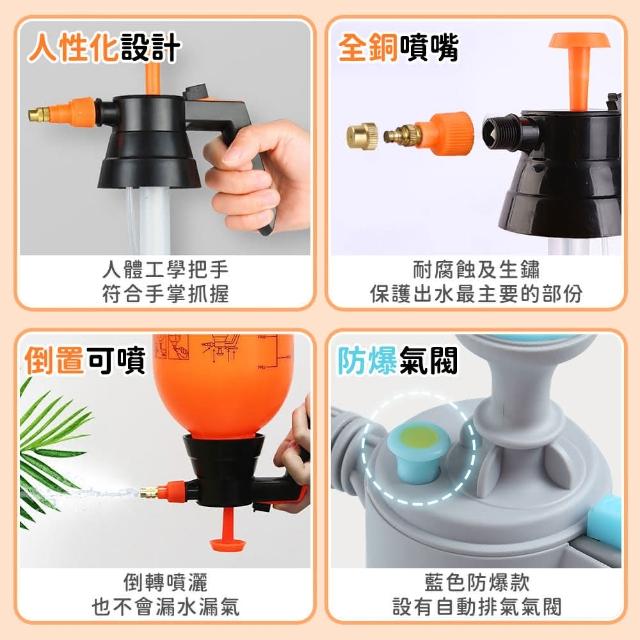 人性化設計

人體工學把手
符合手掌抓握

全銅噴嘴

耐腐蝕及生鏽
保護出水最主要的部份

倒置可噴

倒轉噴灑
也不會漏水漏氣

防爆氣閥

藍色防爆款
設有自動排氣氣閥