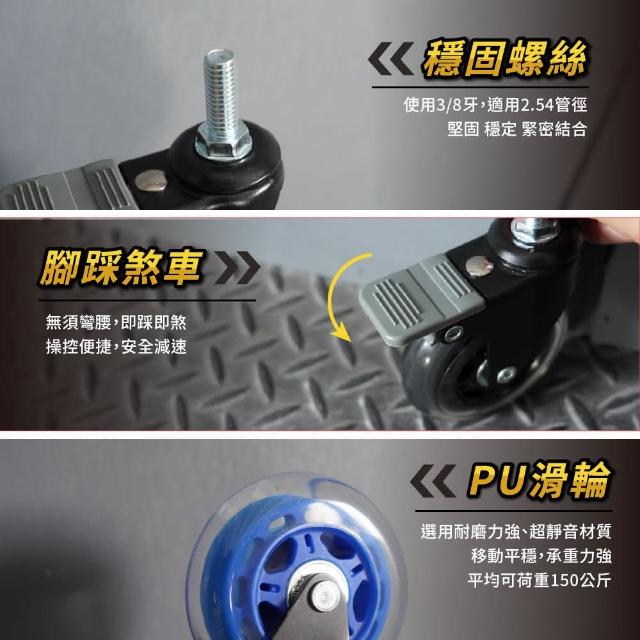 穩固螺絲

使用3/8牙,適用2.54管徑
堅固 穩定 緊密結合

腳踩煞車

無須彎腰,即踩即煞
操控便捷,安全減速

PU滑輪

選用耐磨力強、超靜音材質
移動平穩,承重力強
平均可荷重150公斤