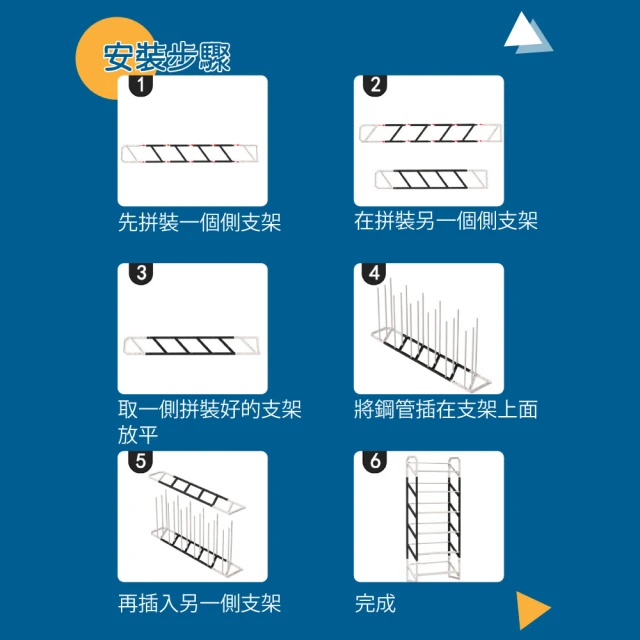 安裝步驟

1
先拼裝一個側支架

2
在拼裝另一個側支架

3
取一側拼裝好的支架放平

4
將鋼管插在支架上面

5
再插入另一側支架

6
完成