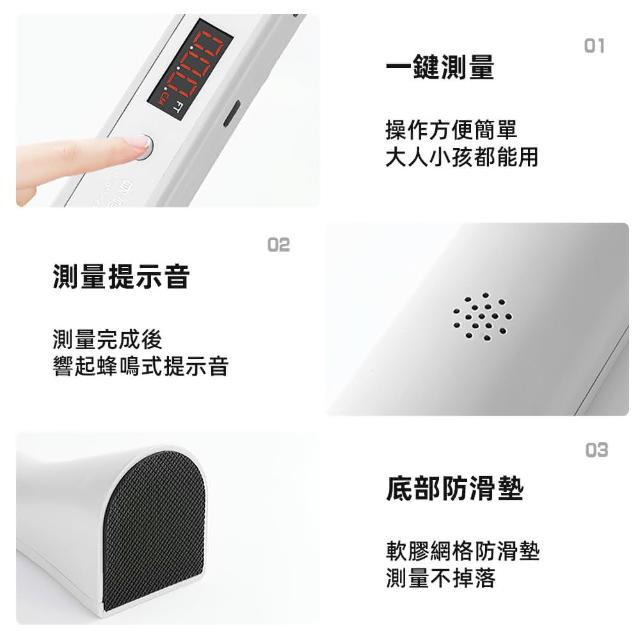 0.00
FT
CM

01

一鍵測量

操作方便簡單
大人小孩都能用

02

測量提示音

測量完成後
響起蜂鳴式提示音

03

底部防滑墊

軟膠網格防滑墊
測量不掉落