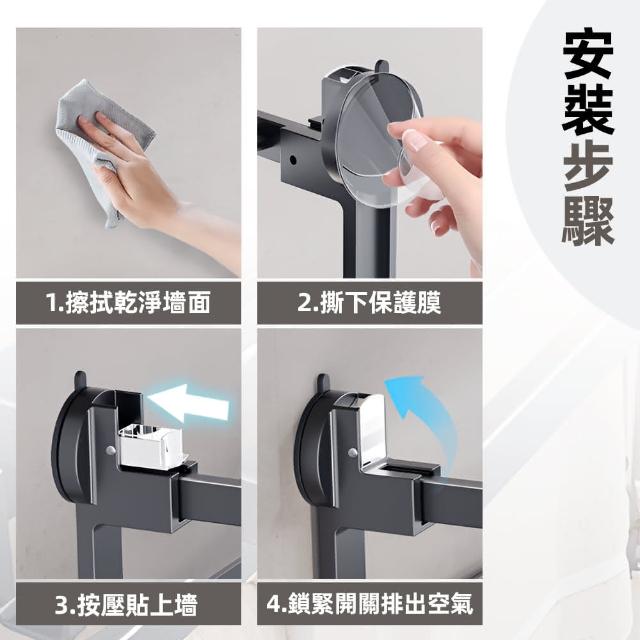 安裝步驟

1.擦拭乾淨墻面

2.撕下保護膜

3.按壓貼上墻

4.鎖緊開關排出空氣