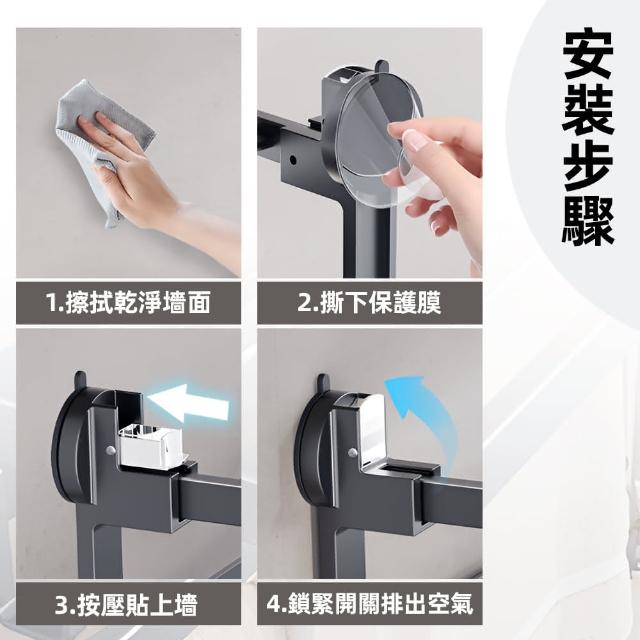 安裝步驟

1.擦拭乾淨墻面

2.撕下保護膜

3.按壓貼上墻

4.鎖緊開關排出空氣