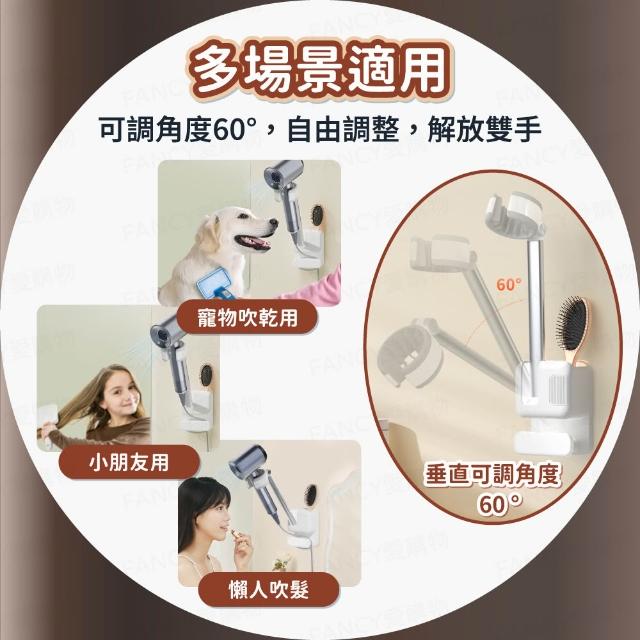 多場景適用

可調角度60°，自由調整，解放雙手

寵物吹乾用

小朋友用

懶人吹髮

60°

垂直可調角度 60°

FANCY愛購物