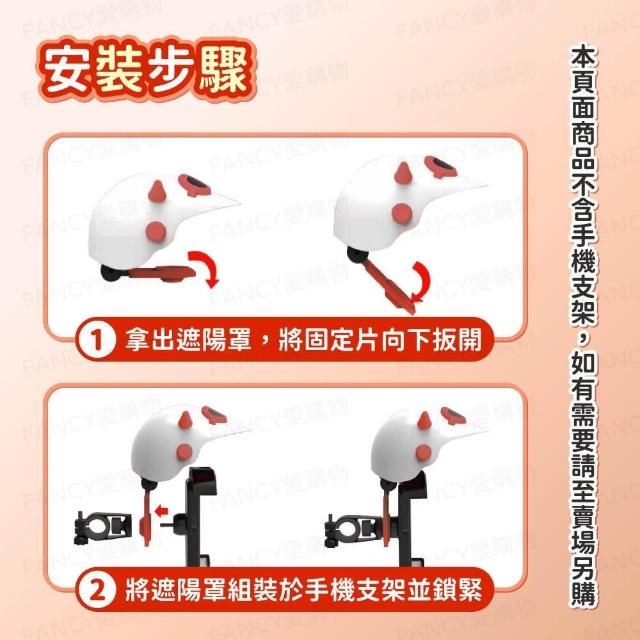 安裝步驟

1 拿出遮陽罩，將固定片向下扳開

2 將遮陽罩組裝於手機支架並鎖緊

本頁面商品不含手機支架，如有需要請至賣場另購

FANCY愛購物