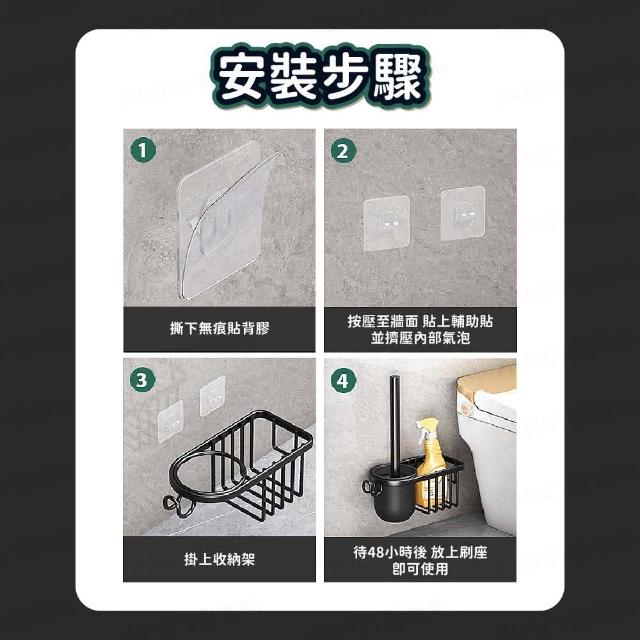 安裝步驟

1
撕下無痕貼背膠

2
按壓至牆面 貼上輔助貼
並擠壓內部氣泡

3
掛上收納架

4
待48小時後 放上刷座
即可使用