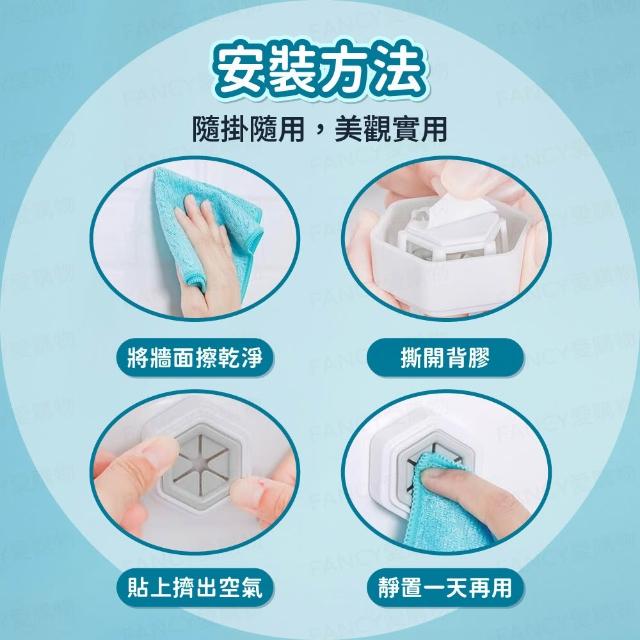 安裝方法

隨掛隨用，美觀實用

將牆面擦乾淨

撕開背膠

貼上擠出空氣

靜置一天再用