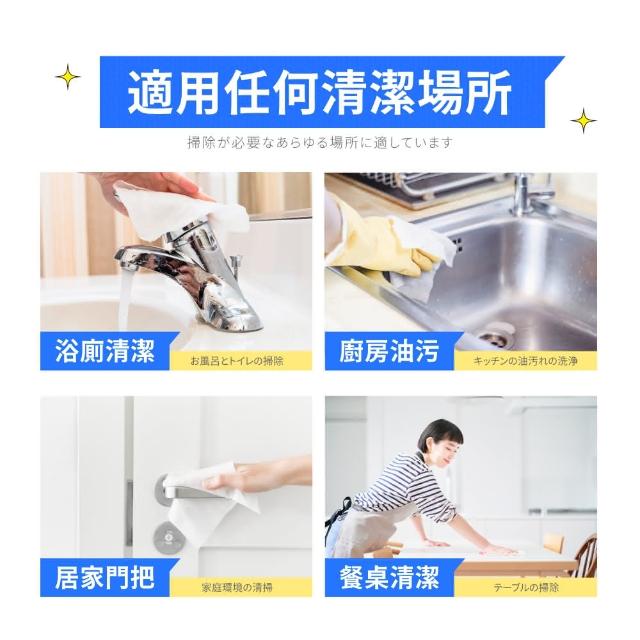 適用任何清潔場所

掃除が必要なあらゆる場所に適しています

浴廁清潔
お風呂とトイレの掃除

廚房油污
キッチンの油汚れの洗浄

居家門把
家庭環境の清掃

餐桌清潔
テーブルの掃除