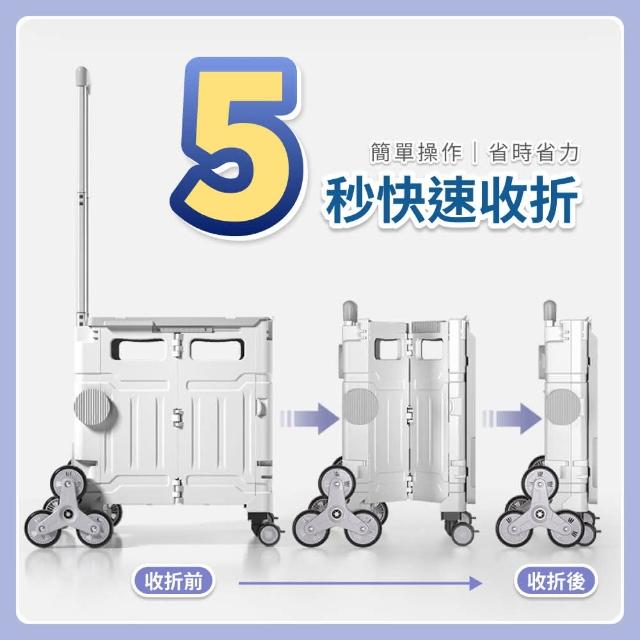 5

簡單操作｜省時省力

秒快速收折

收折前

收折後