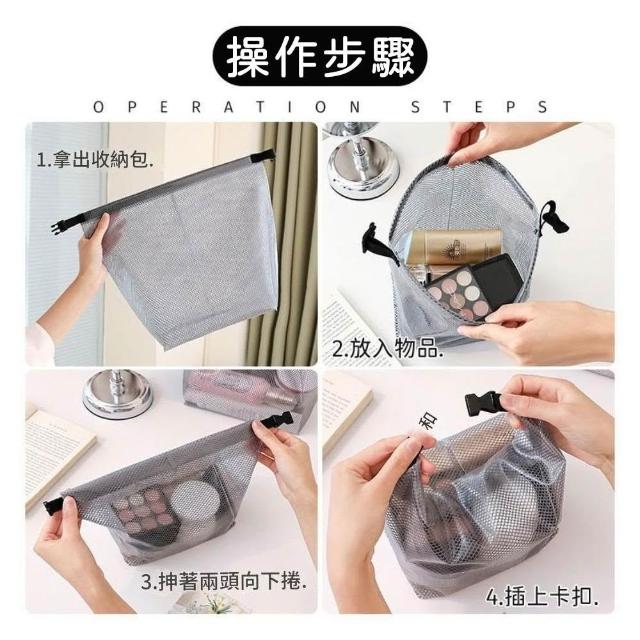 操作步驟

OPERATION STEPS

1.拿出收納包.

2.放入物品.

3.抻著兩頭向下捲.

和

4.插上卡扣.