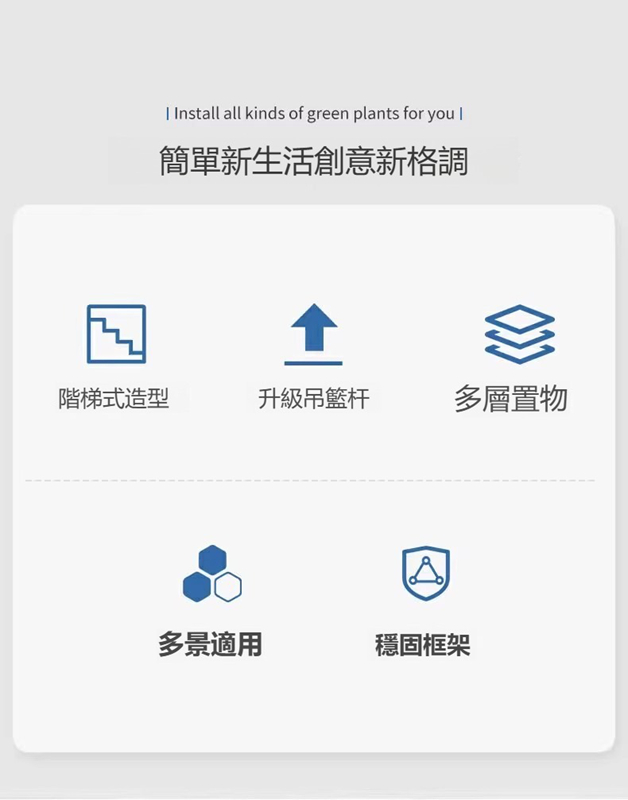 | Install all kinds of green plants for you |

簡單新生活創意新格調

階梯式造型

升級吊籃杆

多層置物

多景適用

穩固框架