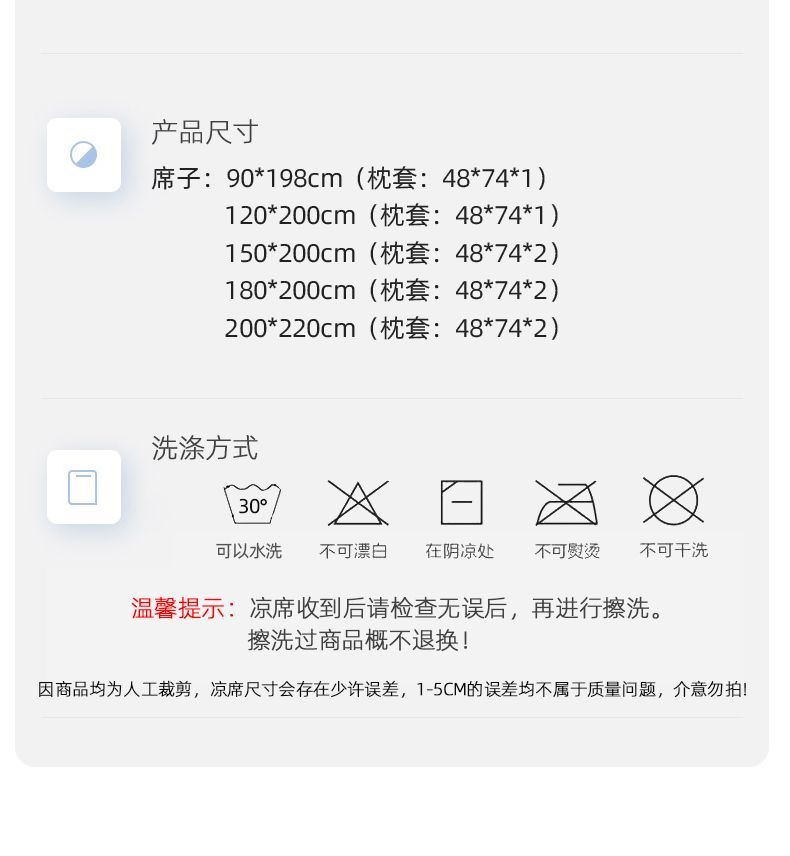 产品尺寸

席子：90*198cm（枕套：48*74*1）
120*200cm（枕套：48*74*1）
150*200cm（枕套：48*74*2）
180*200cm（枕套：48*74*2）
200*220cm（枕套：48*74*2）

洗涤方式

30°

可以水洗 不可漂白 在阴凉处 不可熨烫 不可干洗

温馨提示：凉席收到后请检查无误后，再进行擦洗。
擦洗过商品概不退换！

因商品均为人工裁剪，凉席尺寸会存在少许误差，1-5CM的误差均不属于质量问题，介意勿拍！