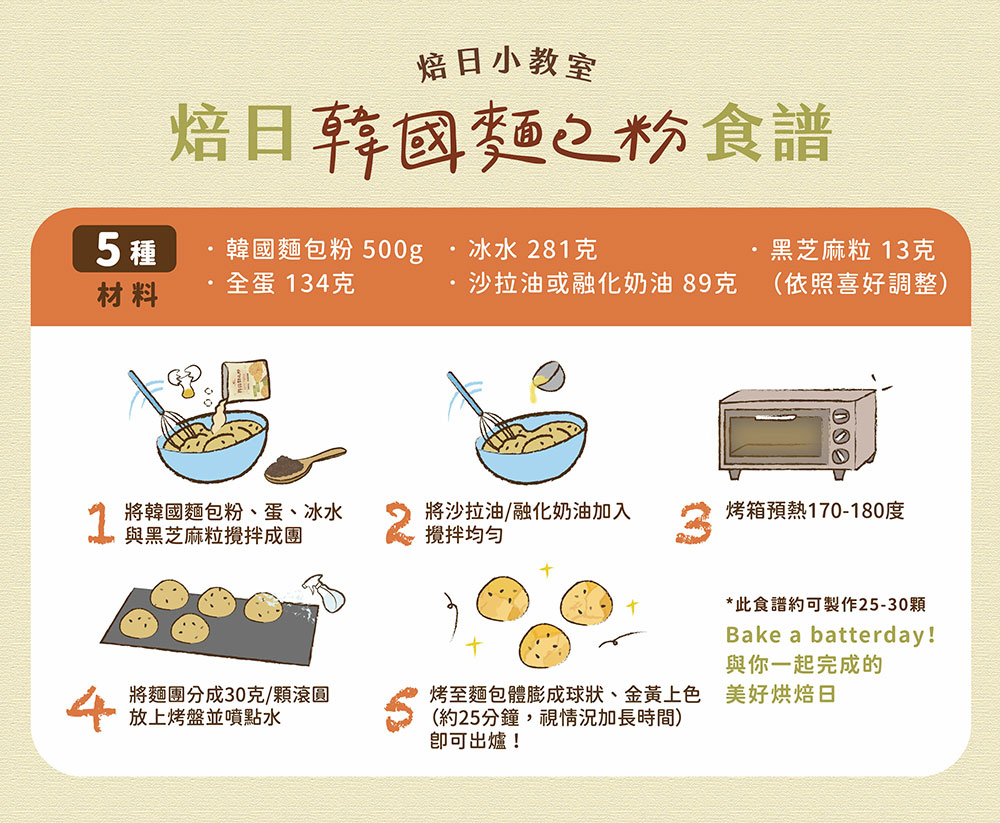 焙日小教室

焙日韓國麵包粉食譜

5種
材料

· 韓國麵包粉 500g
· 全蛋 134克
· 冰水 281克
· 沙拉油或融化奶油 89克
· 黑芝麻粒 13克
(依照喜好調整)

1 將韓國麵包粉、蛋、冰水與黑芝麻粒攪拌成團

2 將沙拉油/融化奶油加入攪拌均勻

3 烤箱預熱170-180度

4 將麵團分成30克/顆滾圓放上烤盤並噴點水

5 烤至麵包體膨成球狀、金黃上色(約25分鐘，視情況加長時間)即可出爐！

*此食譜約可製作25-30顆

Bake a batterday!
與你一起完成的
美好烘焙日