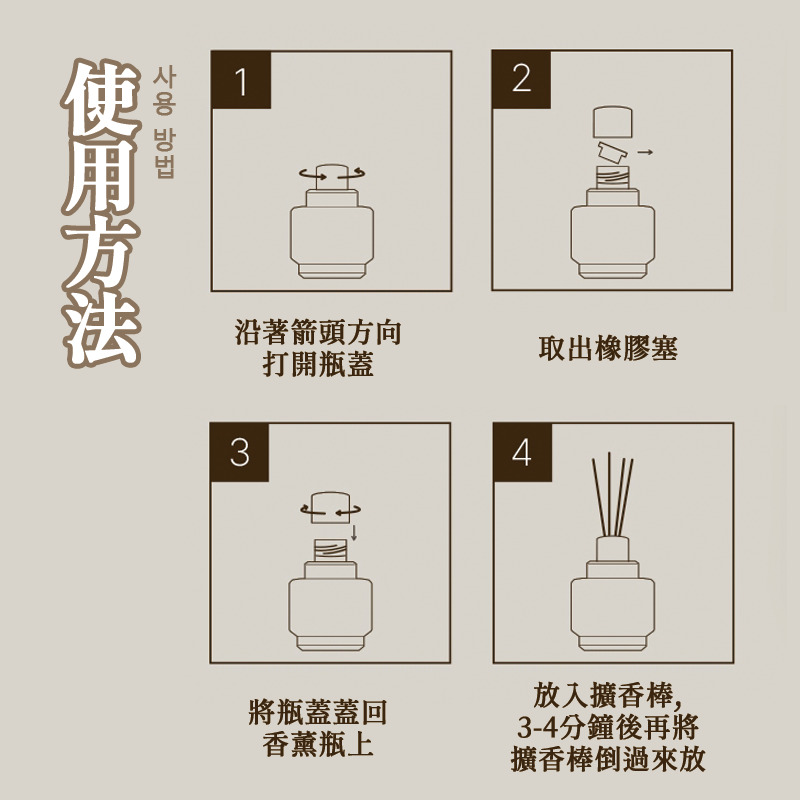 使用方法

사용 방법

1

沿著箭頭方向
打開瓶蓋

2

取出橡膠塞

3

將瓶蓋蓋回
香薰瓶上

4

放入擴香棒,
3-4分鐘後再將
擴香棒倒過來放