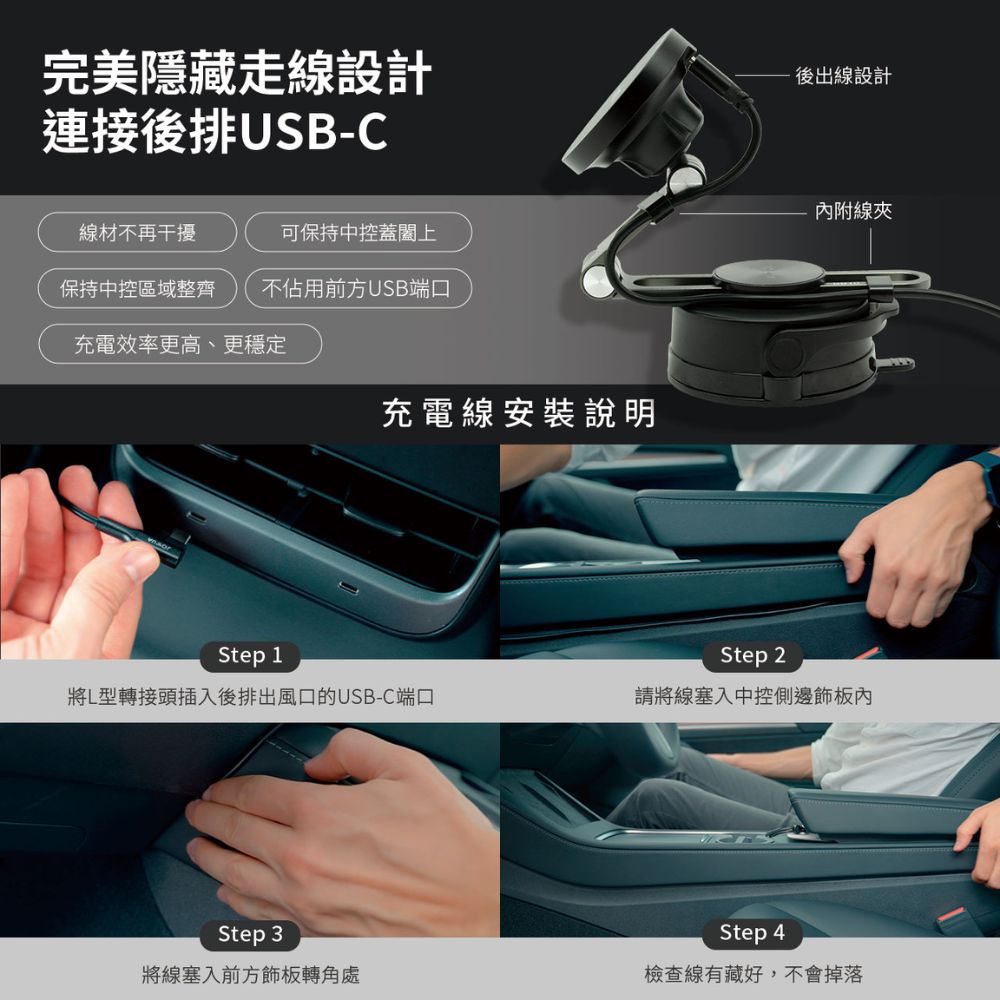 完美隱藏走線設計
連接後排USB-C

後出線設計

內附線夾

線材不再干擾
可保持中控蓋闔上
保持中控區域整齊
不佔用前方USB端口
充電效率更高、更穩定

充電線安裝說明

Step 1
將L型轉接頭插入後排出風口的USB-C端口

Step 2
請將線塞入中控側邊飾板內

Step 3
將線塞入前方飾板轉角處

Step 4
檢查線有藏好，不會掉落