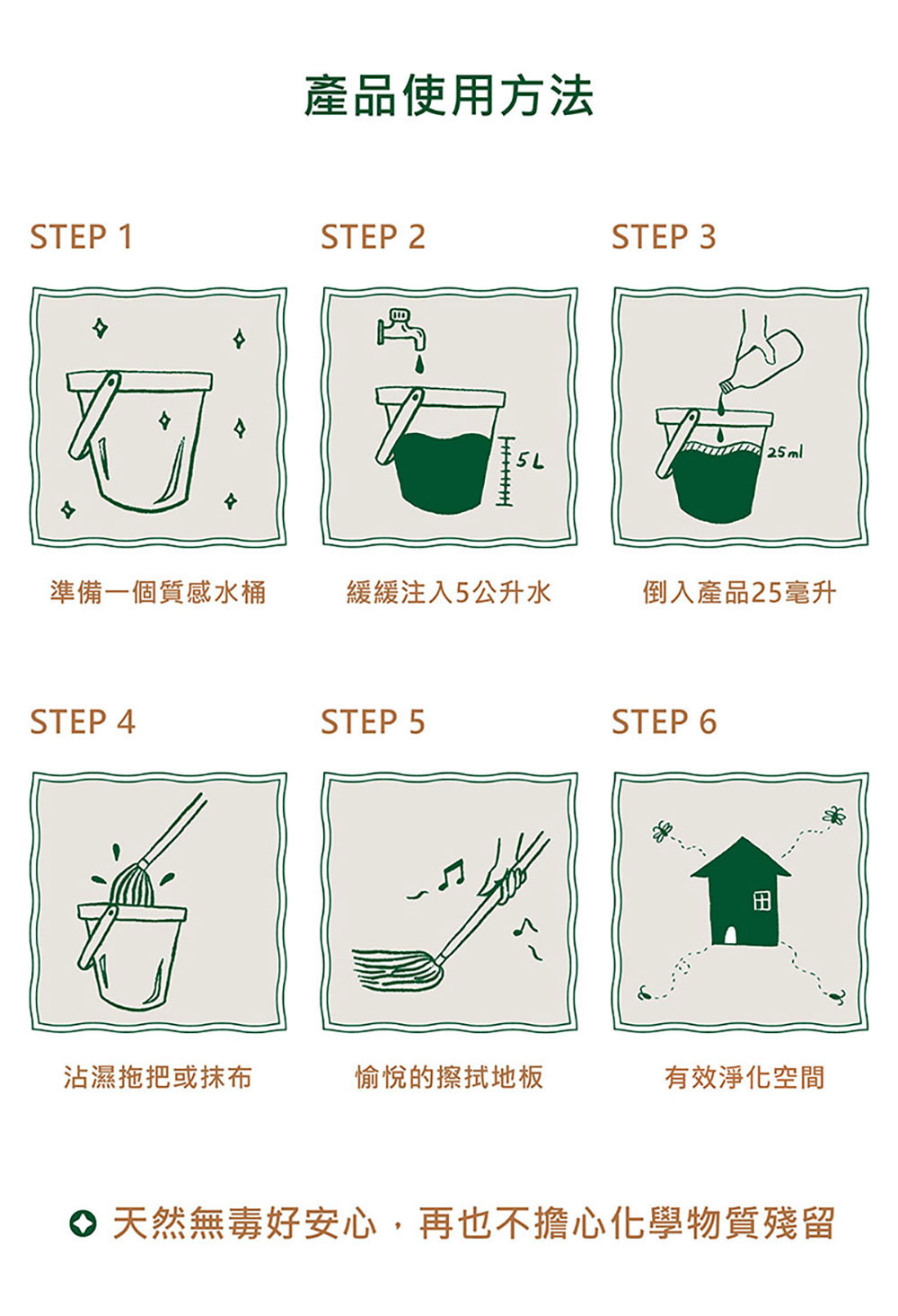 產品使用方法

STEP 1

準備一個質感水桶

STEP 2

5L

緩緩注入5公升水

STEP 3

25ml

倒入產品25毫升

STEP 4

沾濕拖把或抹布

STEP 5

愉悅的擦拭地板

STEP 6

有效淨化空間

天然無毒好安心，再也不擔心化學物質殘留