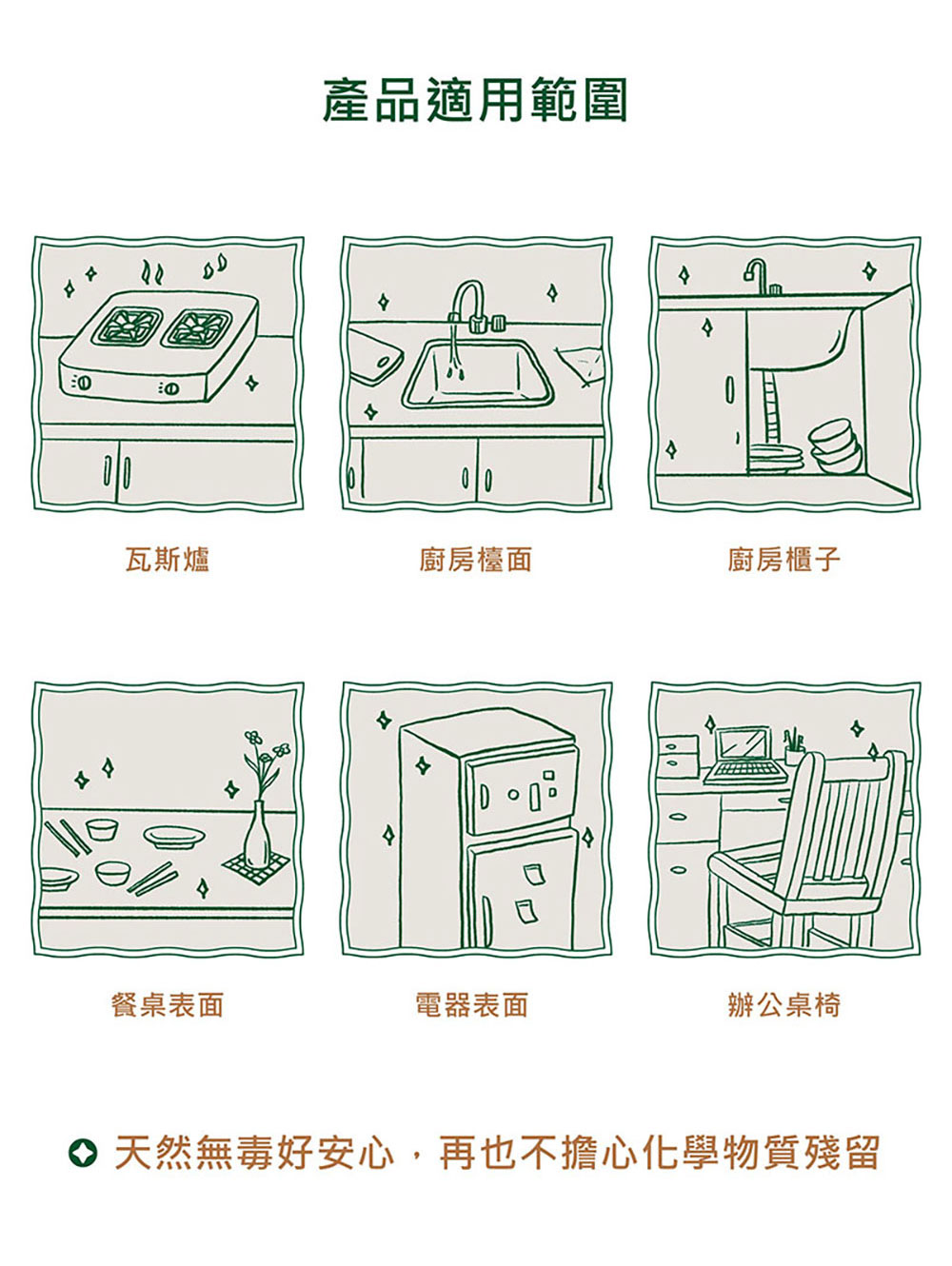 產品適用範圍

瓦斯爐

廚房檯面

廚房櫃子

餐桌表面

電器表面

辦公桌椅

天然無毒好安心，再也不擔心化學物質殘留