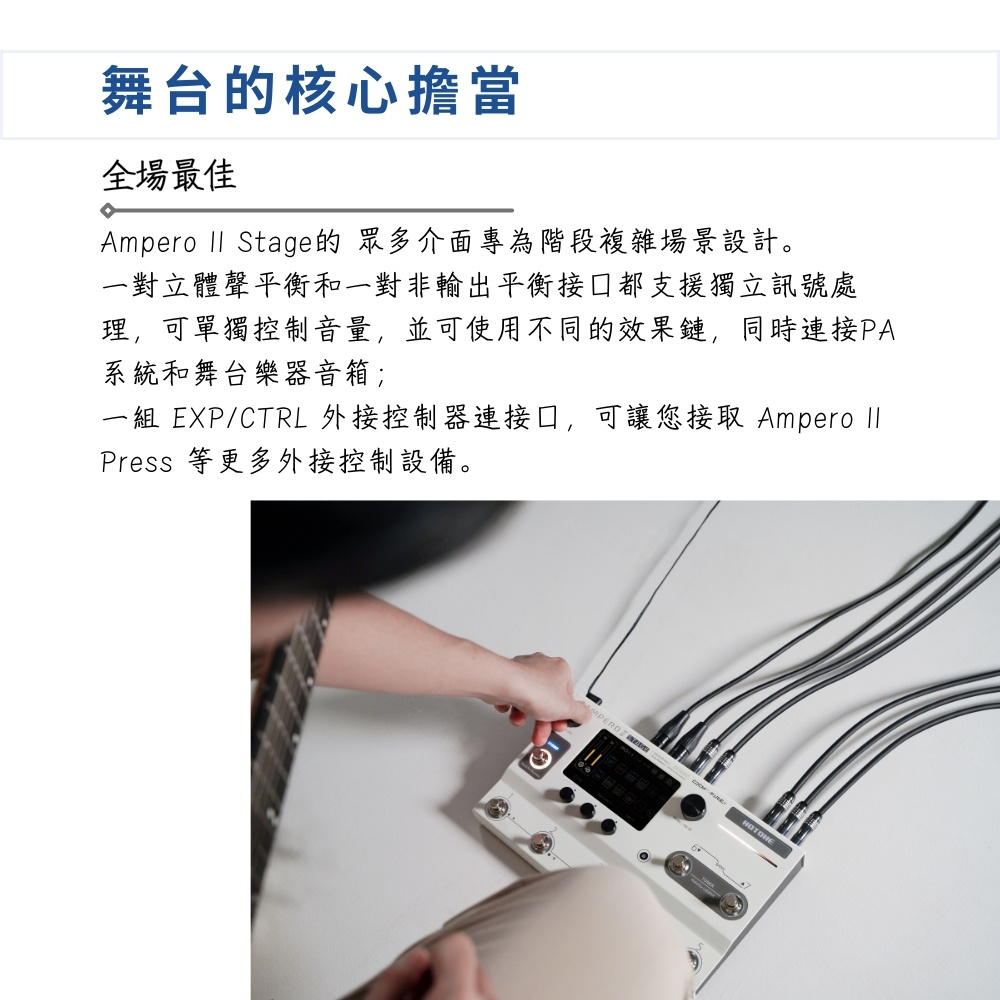 舞台的核心擔當

全場最佳

Ampero II Stage的 眾多介面專為階段複雜場景設計。
一對立體聲平衡和一對非輸出平衡接口都支援獨立訊號處理，可單獨控制音量，並可使用不同的效果鏈，同時連接PA系統和舞台樂器音箱；
一組 EXP/CTRL 外接控制器連接口，可讓您接取 Ampero II Press 等更多外接控制設備。

HOTONE