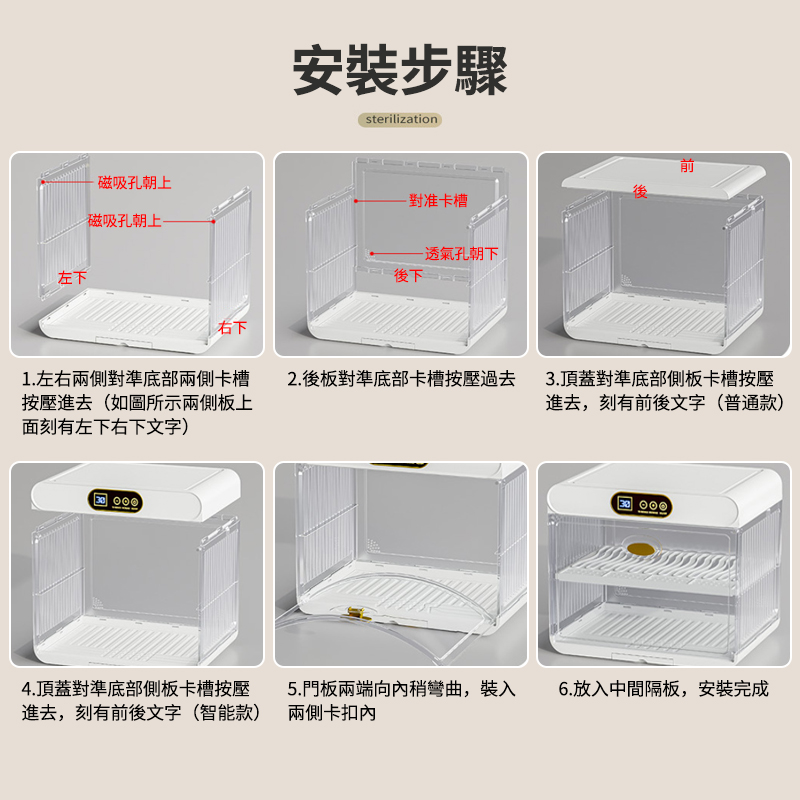 安裝步驟

sterilization

磁吸孔朝上
磁吸孔朝上
左下
右下

1.左右兩側對準底部兩側卡槽按壓進去（如圖所示兩側板上面刻有左下右下文字）

對准卡槽
透氣孔朝下
後下

2.後板對準底部卡槽按壓過去

前
後

3.頂蓋對準底部側板卡槽按壓進去，刻有前後文字（普通款）

30

4.頂蓋對準底部側板卡槽按壓進去，刻有前後文字（智能款）

5.門板兩端向內稍彎曲，裝入兩側卡扣內

30

6.放入中間隔板，安裝完成