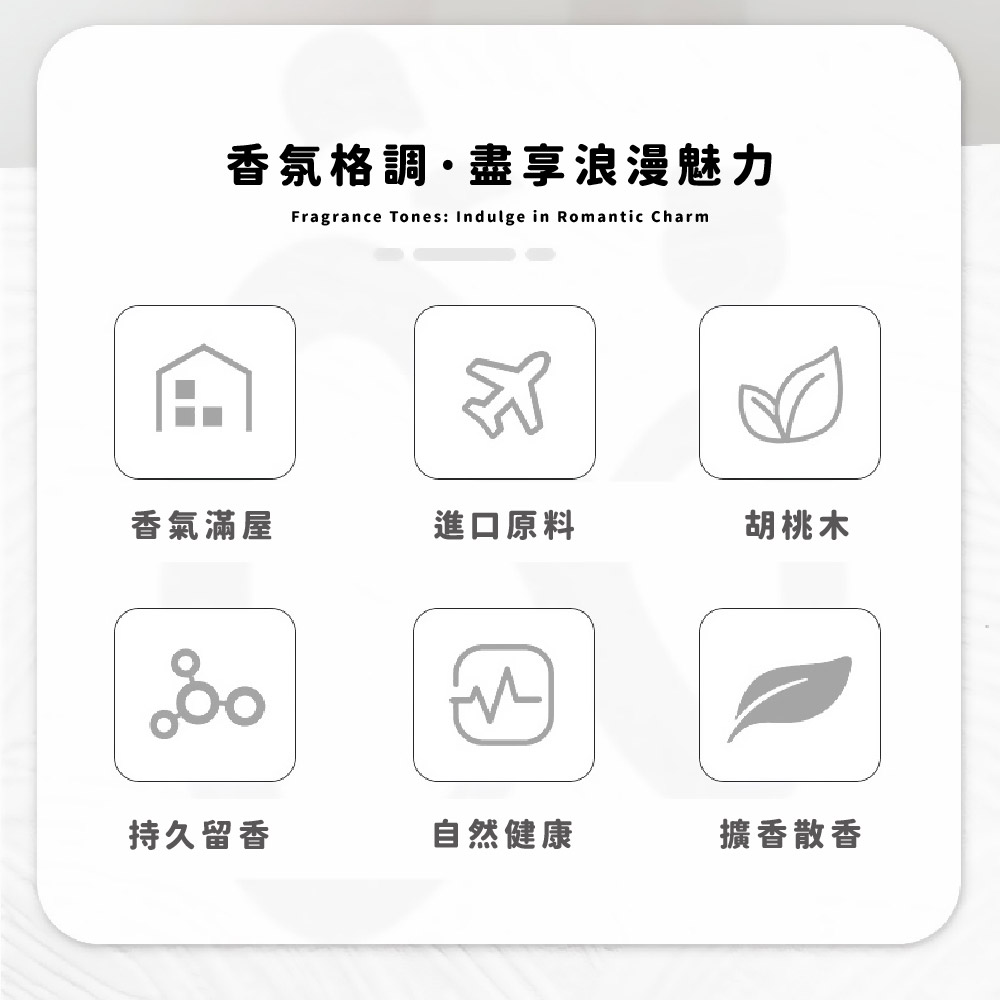 香氛格調·盡享浪漫魅力

Fragrance Tones: Indulge in Romantic Charm

香氣滿屋

進口原料

胡桃木

持久留香

自然健康

擴香散香